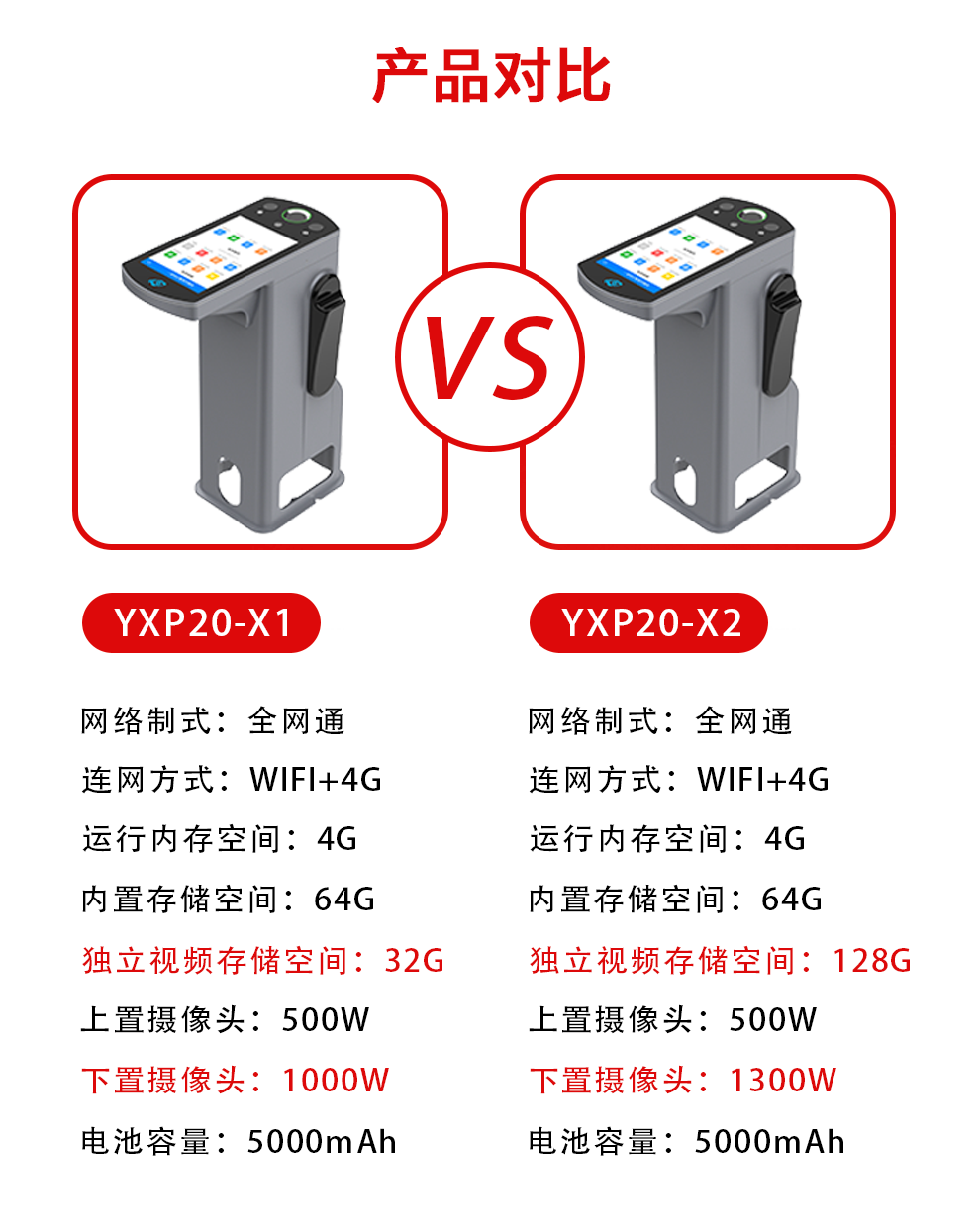 产品对比

VS

YXP20-X1

网络制式：全网通
连网方式：WIFI+4G
运行内存空间：4G
内置存储空间：64G
独立视频存储空间：32G
上置摄像头：500W
下置摄像头：1000W
电池容量：5000mAh

YXP20-X2

网络制式：全网通
连网方式：WIFI+4G
运行内存空间：4G
内置存储空间：64G
独立视频存储空间：128G
上置摄像头：500W
下置摄像头：1300W
电池容量：5000mAh